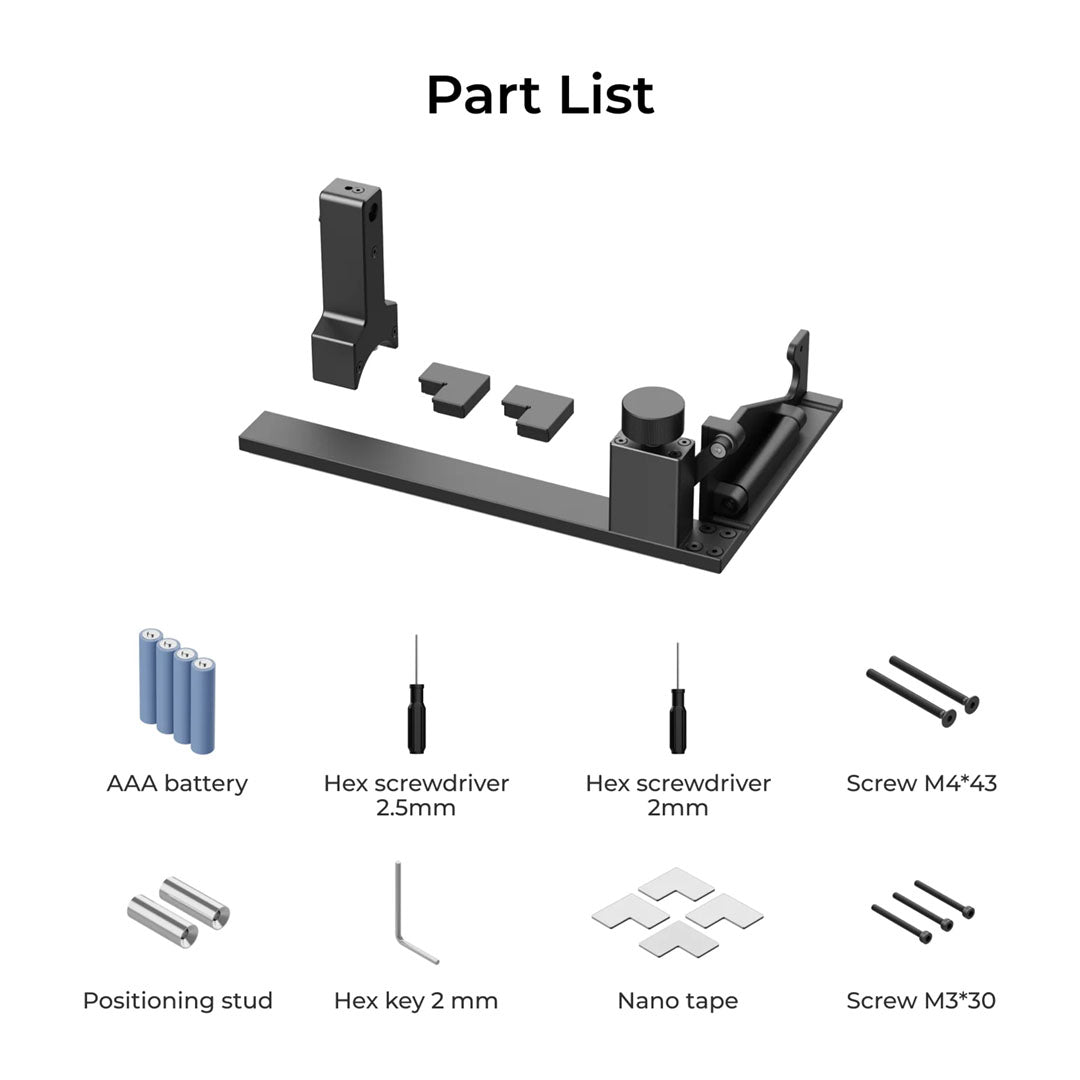 Part List

AAA battery

Hex screwdriver 2.5mm

Hex screwdriver 2mm

Screw M4*43

Positioning stud

Hex key 2 mm

Nano tape

Screw M3*30