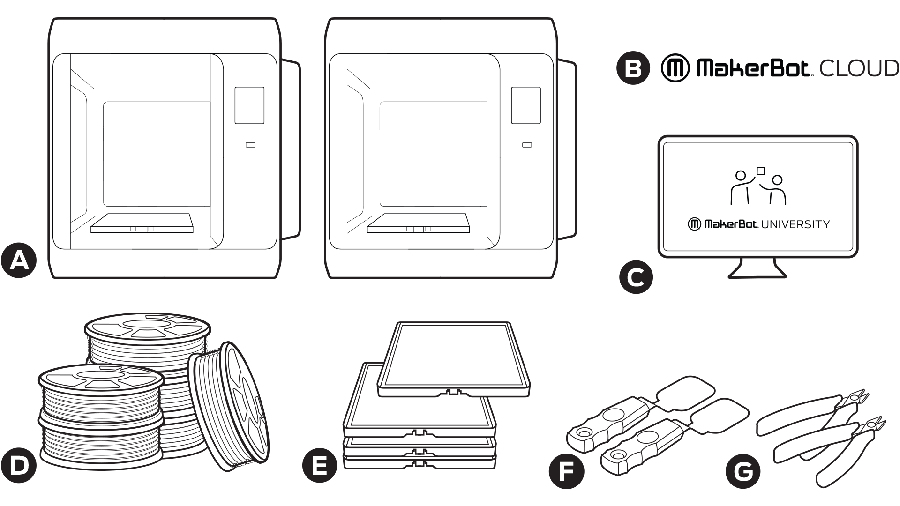 A

B MakerBot CLOUD

MakerBot UNIVERSITY

C

D

E

F

G